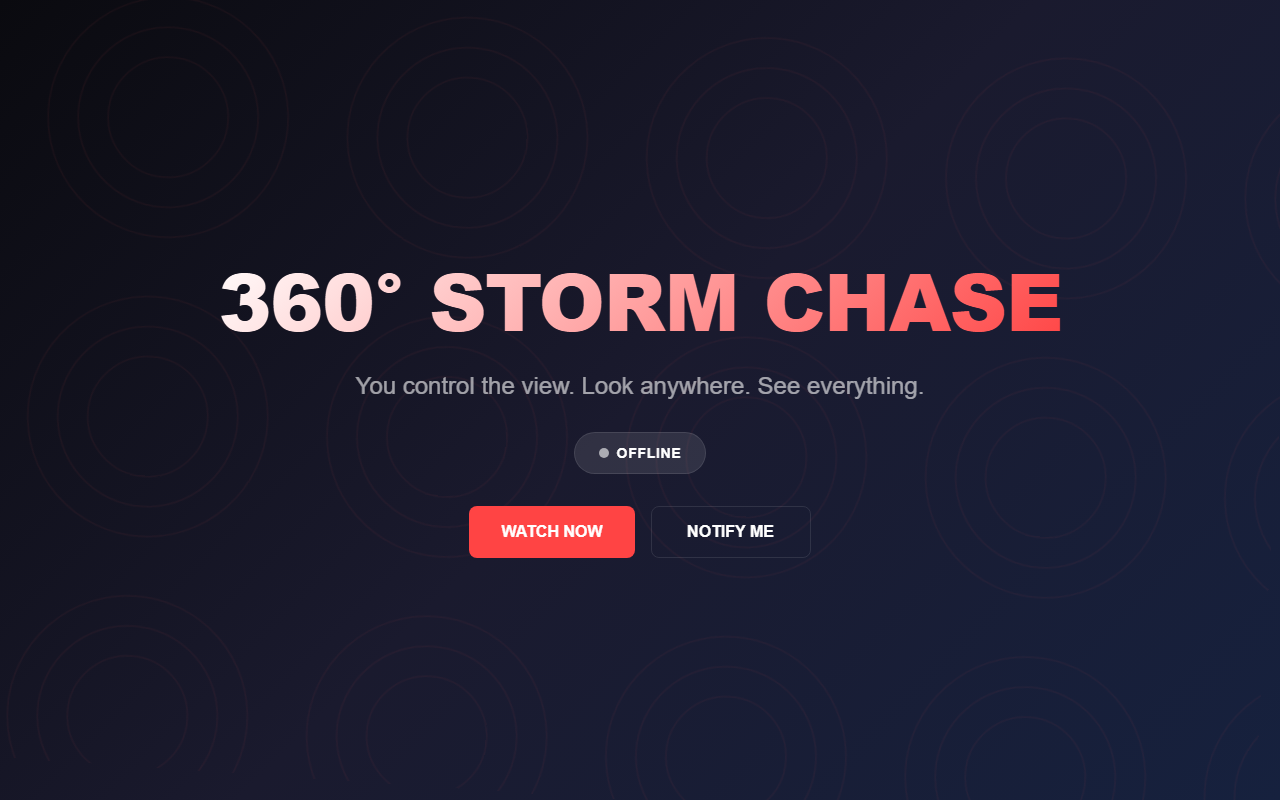 360° STORM CHASE

You control the view. Look anywhere. See everything.

OFFLINE

WATCH NOW

NOTIFY ME